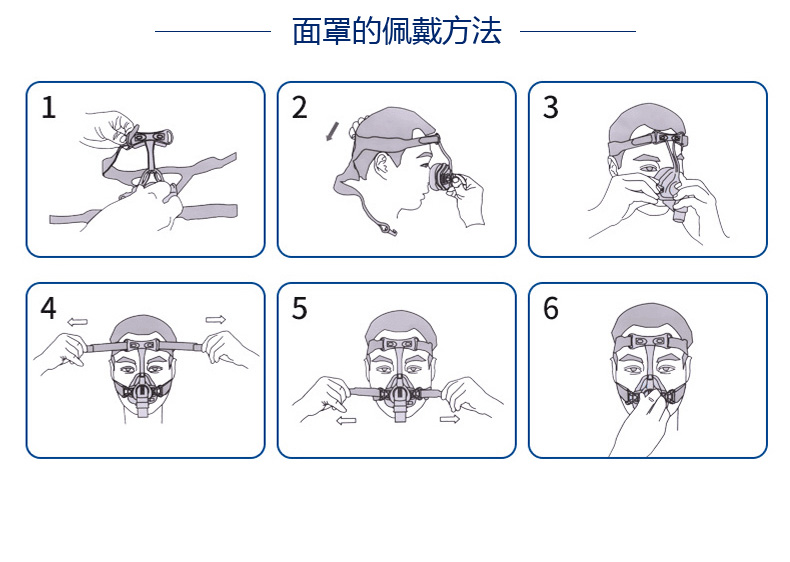 面罩的佩戴方法

1

2

3

4

5

6